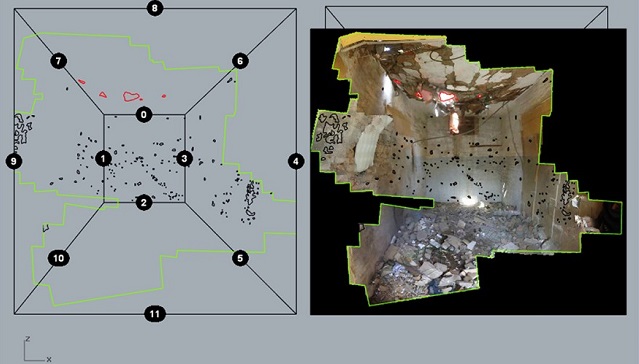 8
7
6
0
9
1
3
4
2
10
5
11
z
x